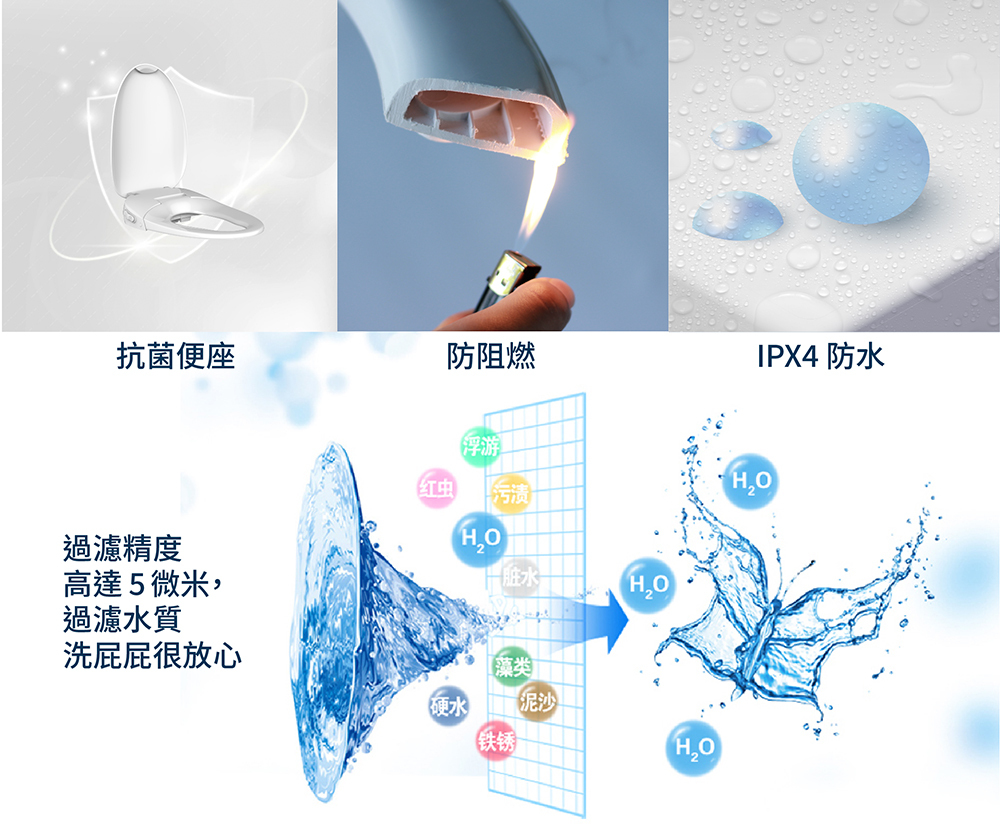 抗菌便座

防阻燃

IPX4 防水

過濾精度
高達 5 微米，
過濾水質
洗屁屁很放心

浮游

红虫

污渍

$H_2O$

脏水

藻类

硬水

泥沙

铁锈

$H_2O$

$H_2O$

$H_2O$